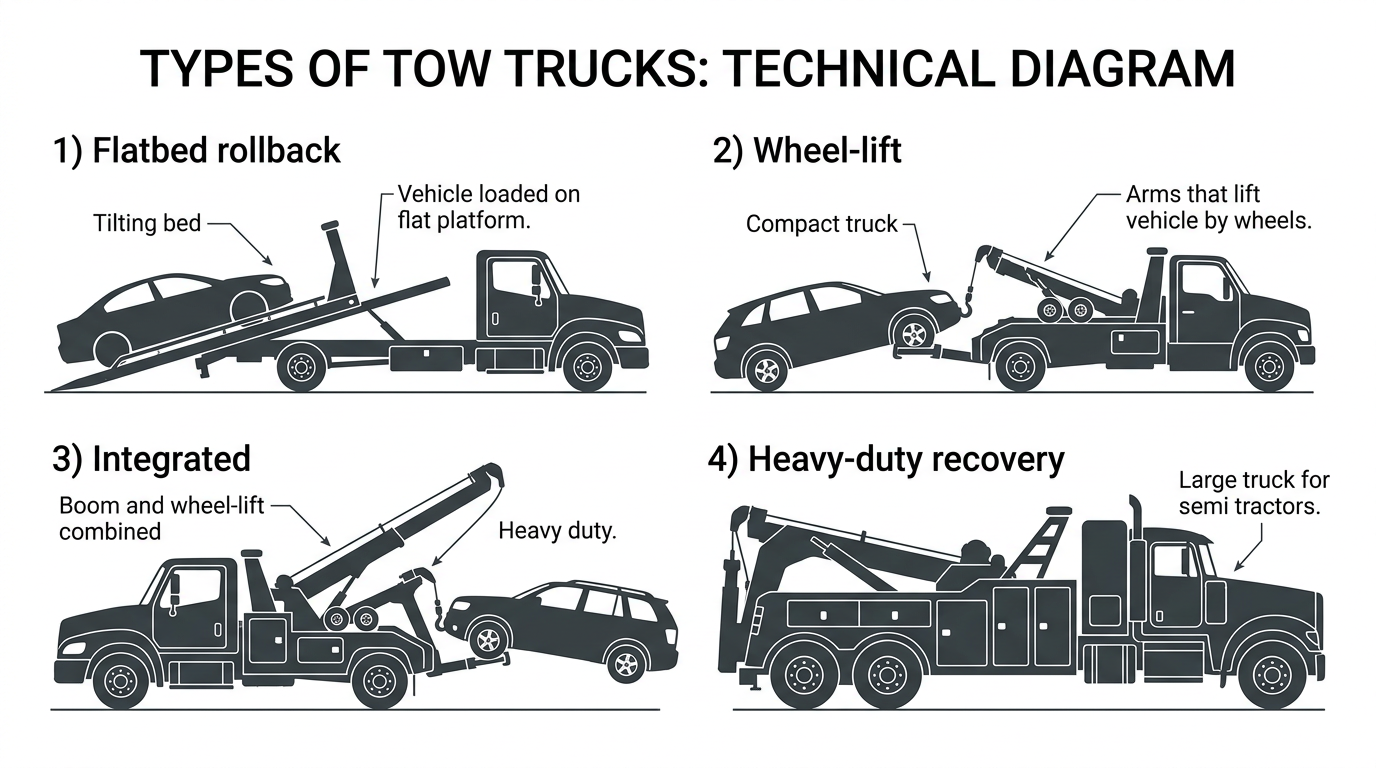 TYPES OF TOW TRUCKS: TECHNICAL DIAGRAM

1) Flatbed rollback

Tilting bed

Vehicle loaded on flat platform.

2) Wheel-lift

Compact truck

Arms that lift vehicle by wheels.

3) Integrated

Boom and wheel-lift combined

Heavy duty.

4) Heavy-duty recovery

Large truck for semi tractors.